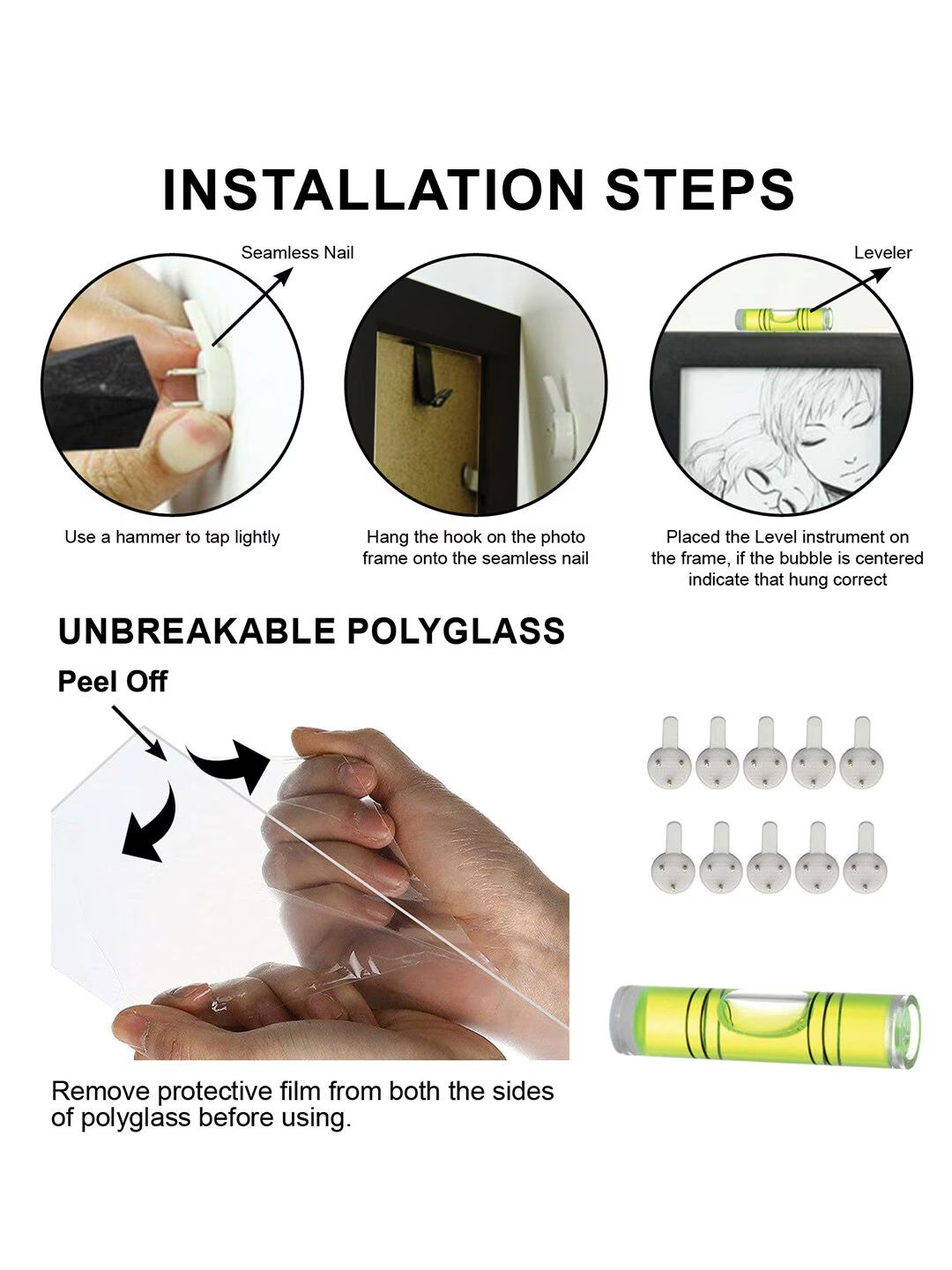 INSTALLATION STEPS

Seamless Nail

Leveler

Use a hammer to tap lightly

Hang the hook on the photo frame onto the seamless nail

Placed the Level instrument on the frame, if the bubble is centered indicate that hung correct

UNBREAKABLE POLYGLASS

Peel Off

Remove protective film from both the sides of polyglass before using.